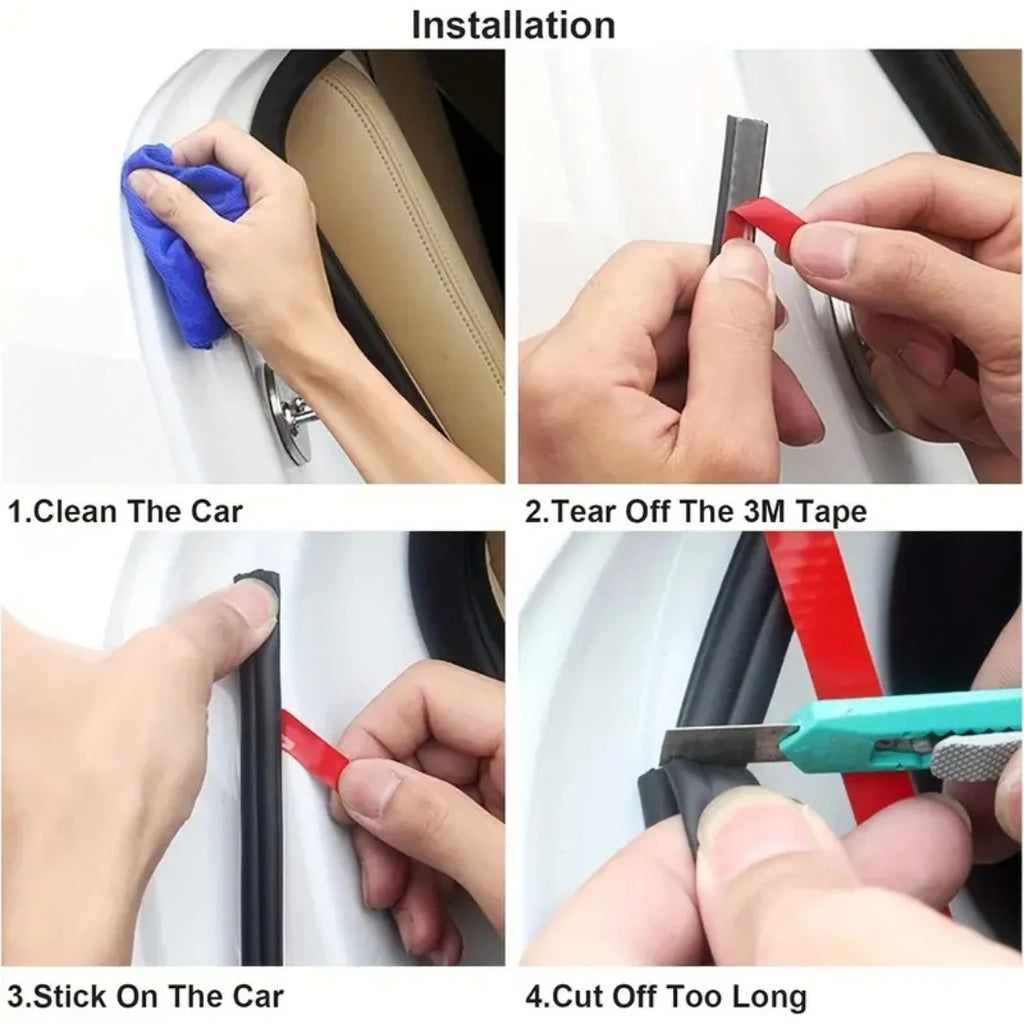 Installation

1.Clean The Car

2.Tear Off The 3M Tape

3.Stick On The Car

4.Cut Off Too Long