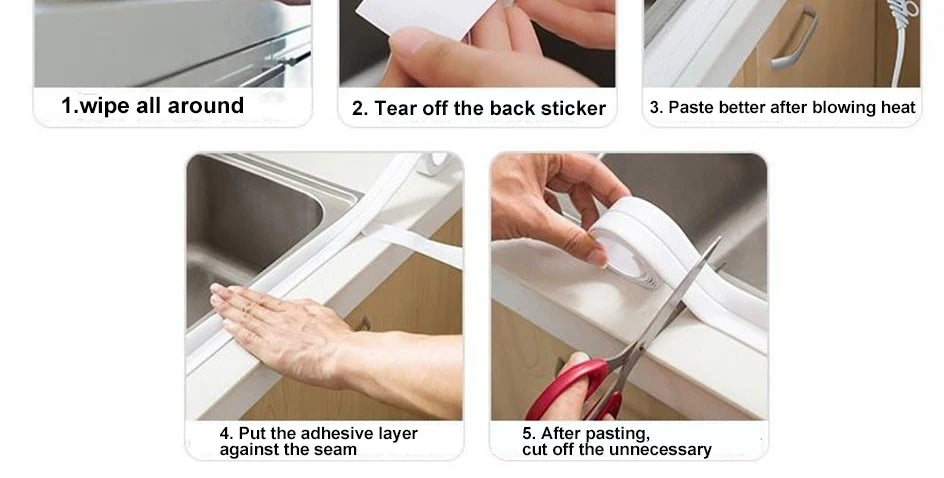 1.wipe all around

2. Tear off the back sticker

3. Paste better after blowing heat

4. Put the adhesive layer against the seam

5. After pasting, cut off the unnecessary