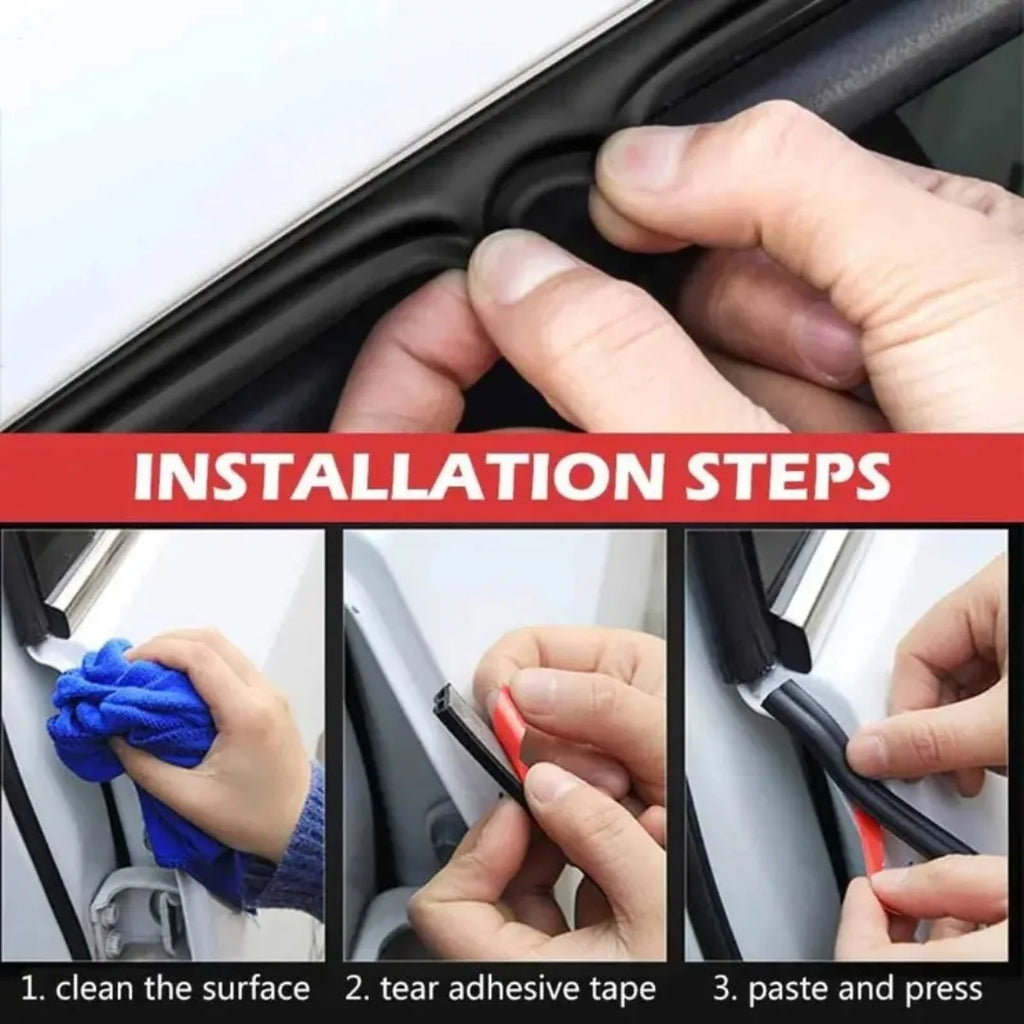 INSTALLATION STEPS

1. clean the surface

2. tear adhesive tape

3. paste and press