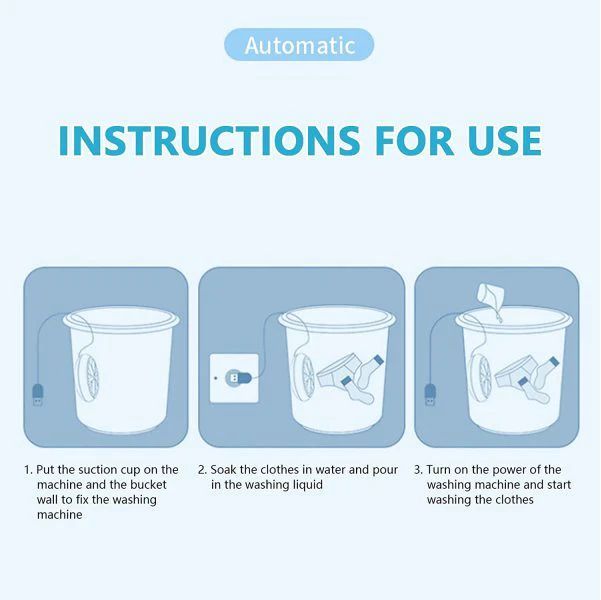 Automatic

INSTRUCTIONS FOR USE

1. Put the suction cup on the machine and the bucket wall to fix the washing machine

2. Soak the clothes in water and pour in the washing liquid

3. Turn on the power of the washing machine and start washing the clothes