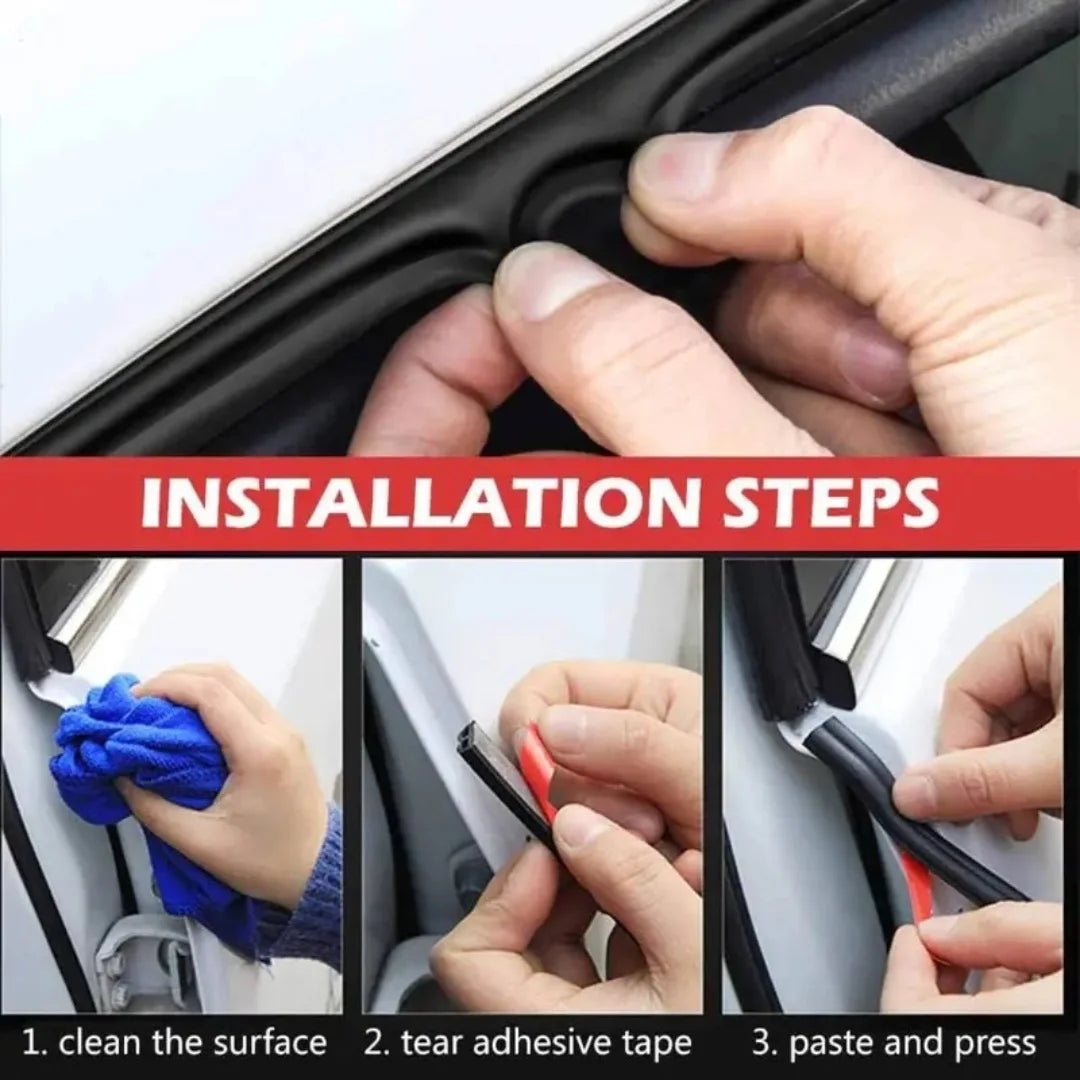 INSTALLATION STEPS

1. clean the surface

2. tear adhesive tape

3. paste and press